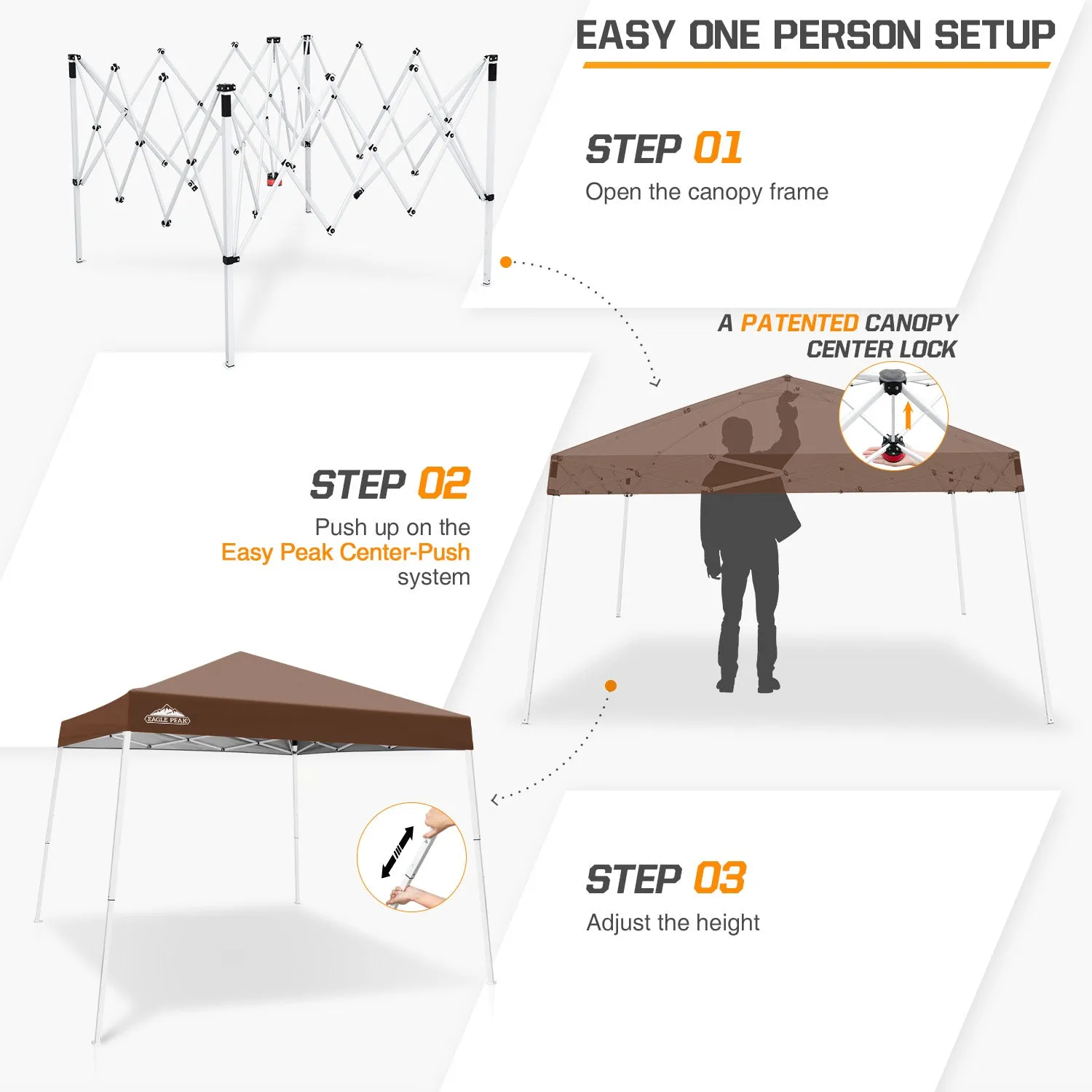 EASY ONE PERSON SETUP

STEP 01
Open the canopy frame

A PATENTED CANOPY CENTER LOCK

STEP 02
Push up on the Easy Peak Center-Push system

EAGLE PEAK

STEP 03
Adjust the height