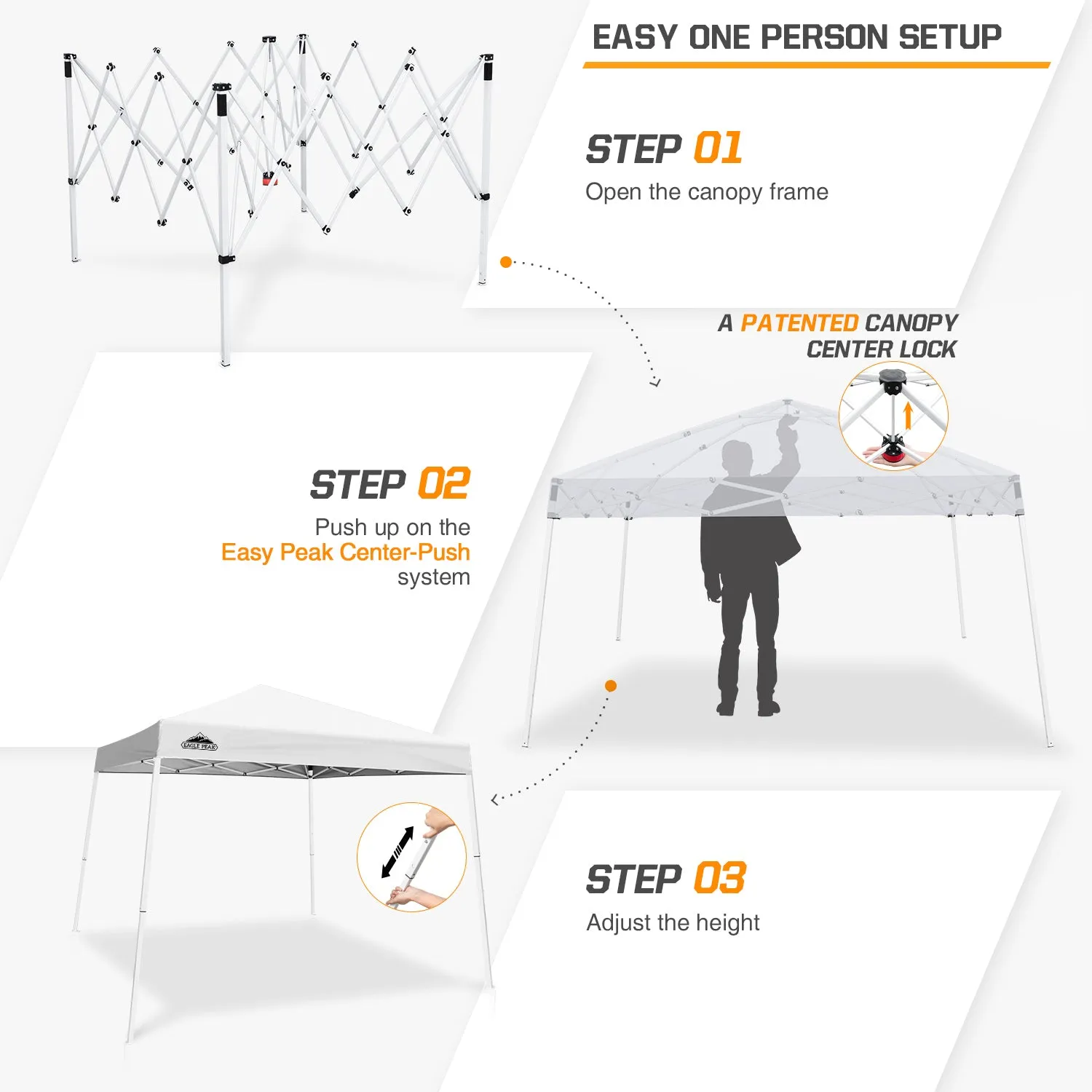 EASY ONE PERSON SETUP

STEP 01
Open the canopy frame

A PATENTED CANOPY CENTER LOCK

STEP 02
Push up on the Easy Peak Center-Push system

EAGLE PEAK

STEP 03
Adjust the height